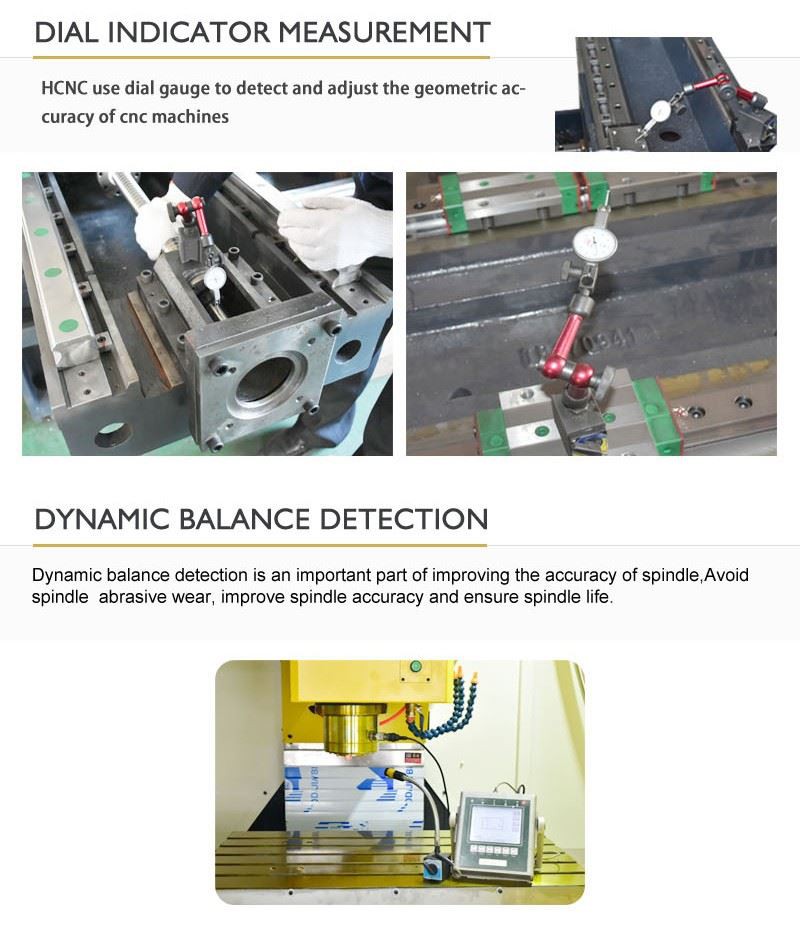 DIAL INDICATOR MEASUREMENT

HCNC use dial gauge to detect and adjust the geometric accuracy of cnc machines

DYNAMIC BALANCE DETECTION

Dynamic balance detection is an important part of improving the accuracy of spindle,Avoid spindle abrasive wear, improve spindle accuracy and ensure spindle life.